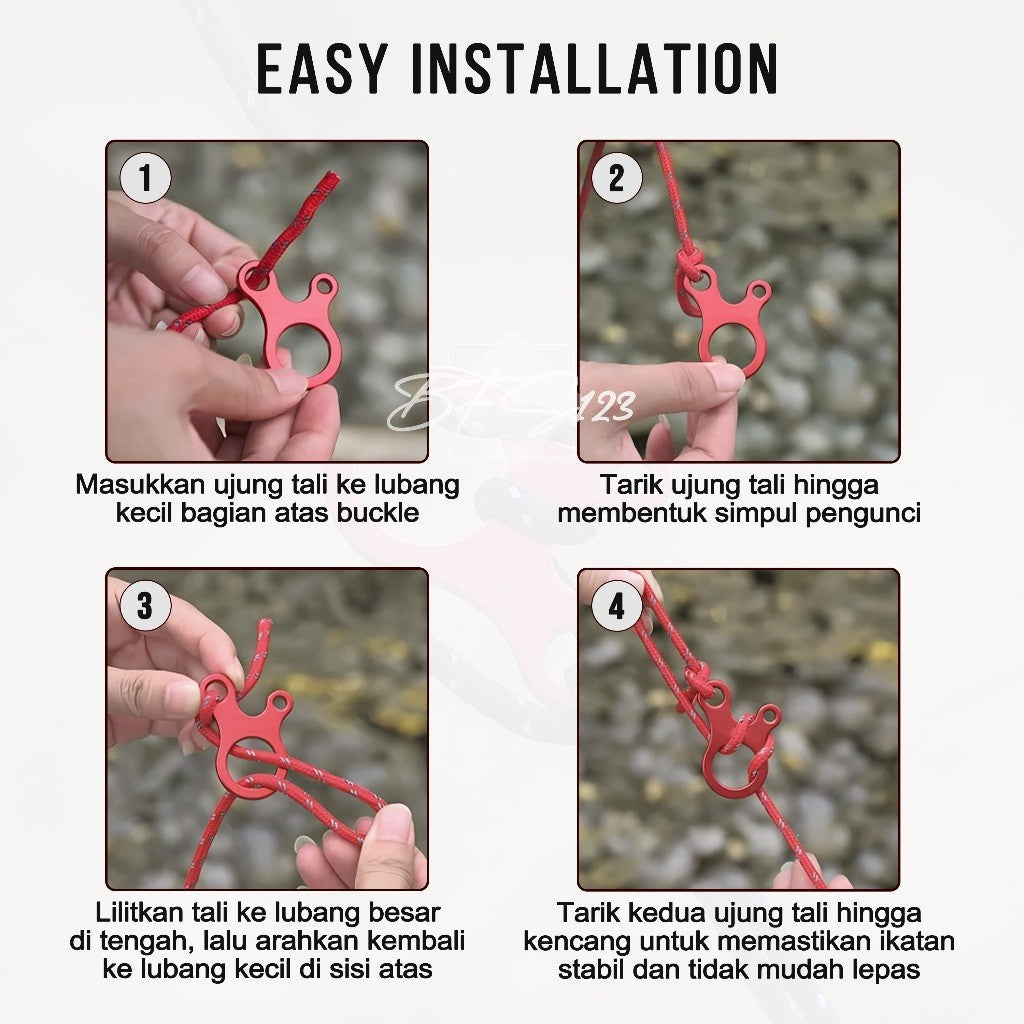 EASY INSTALLATION

1

Masukkan ujung tali ke lubang kecil bagian atas buckle

2

Tarik ujung tali hingga membentuk simpul pengunci

BFS123

3

Lilitkan tali ke lubang besar di tengah, lalu arahkan kembali ke lubang kecil di sisi atas

4

Tarik kedua ujung tali hingga kencang untuk memastikan ikatan stabil dan tidak mudah lepas