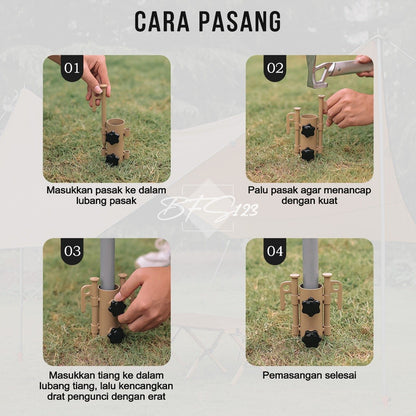 CARA PASANG

01

Masukkan pasak ke dalam lubang pasak

02

Palu pasak agar menancap dengan kuat

BFS123

03

Masukkan tiang ke dalam lubang tiang, lalu kencangkan drat pengunci dengan erat

04

Pemasangan selesai