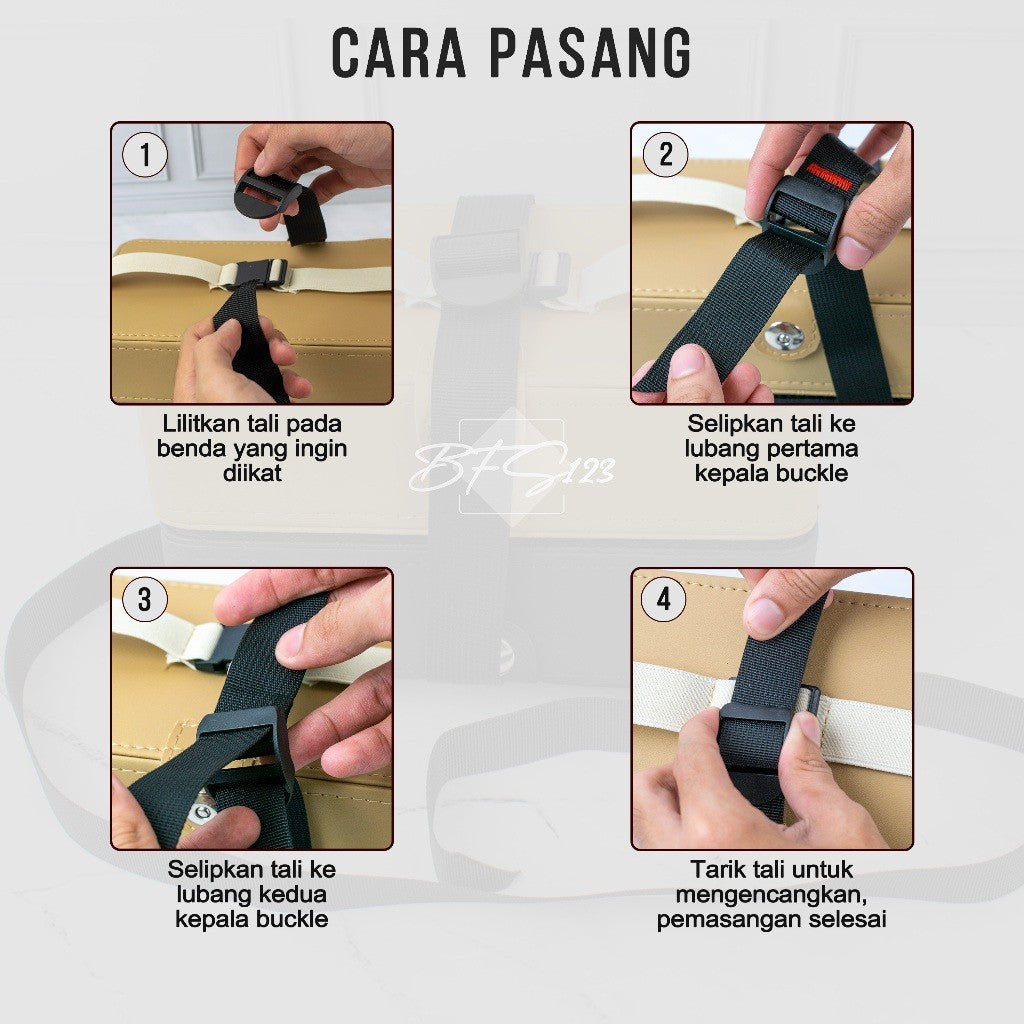 CARA PASANG

1

Lilitkan tali pada benda yang ingin diikat

2

Selipkan tali ke lubang pertama kepala buckle

BFS123

3

Selipkan tali ke lubang kedua kepala buckle

4

Tarik tali untuk mengencangkan, pemasangan selesai