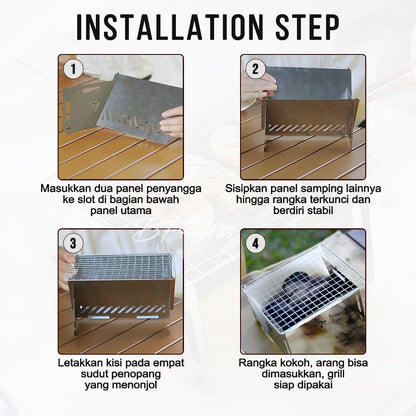 INSTALLATION STEP

1

Masukkan dua panel penyangga ke slot di bagian bawah panel utama

2

Sisipkan panel samping lainnya hingga rangka terkunci dan berdiri stabil

3

Letakkan kisi pada empat sudut penopang yang menonjol

4

Rangka kokoh, arang bisa dimasukkan, grill siap dipakai